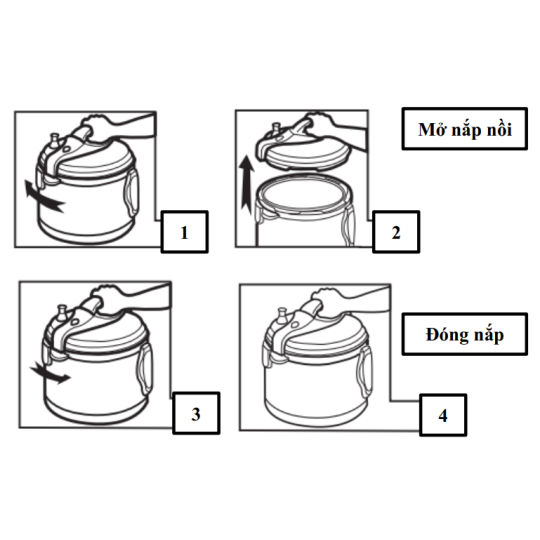 1

2

Mở nắp nồi

3

4

Đóng nắp